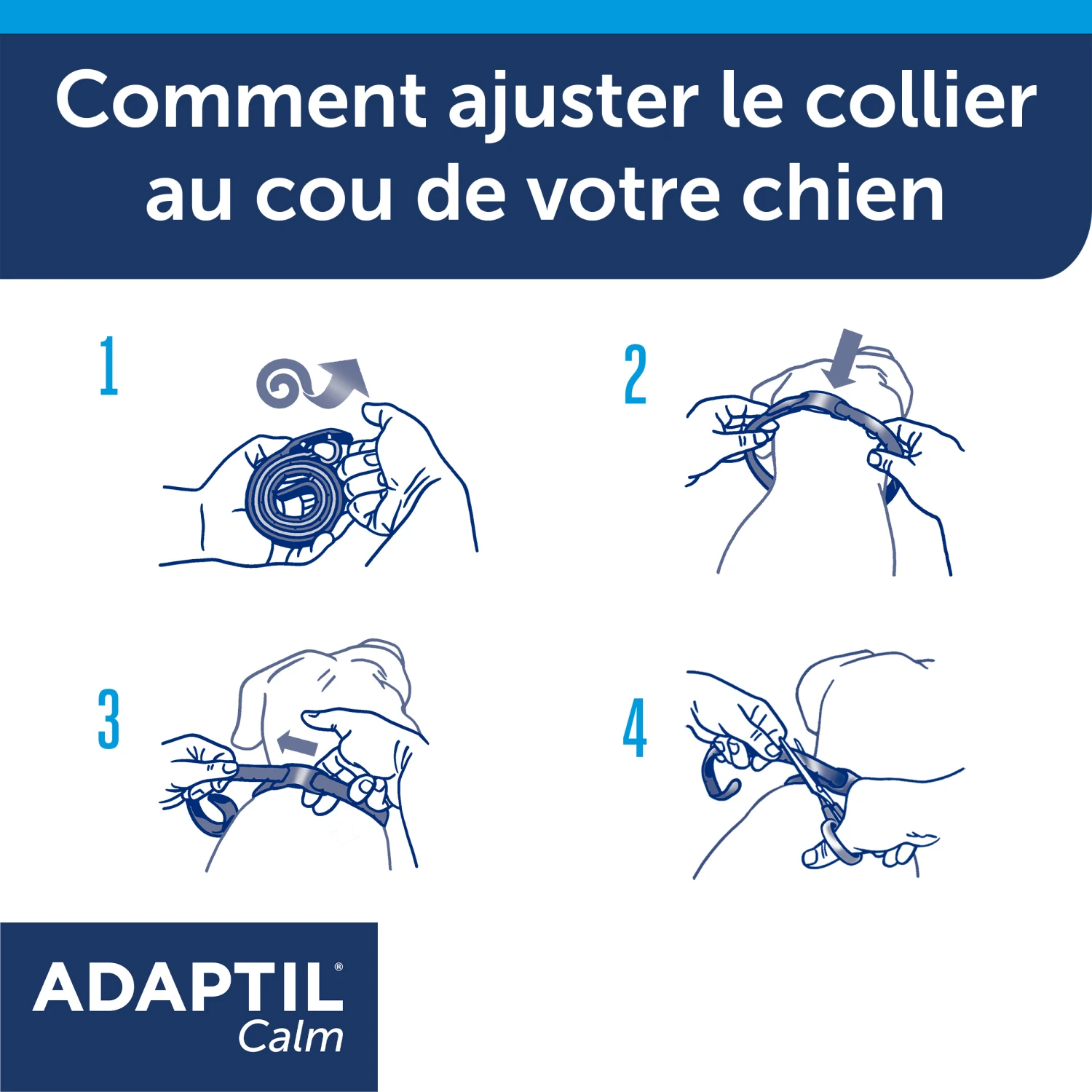 Comment ajuster le collier au cou de votre chien

1

2

3

4

ADAPTIL®
Calm